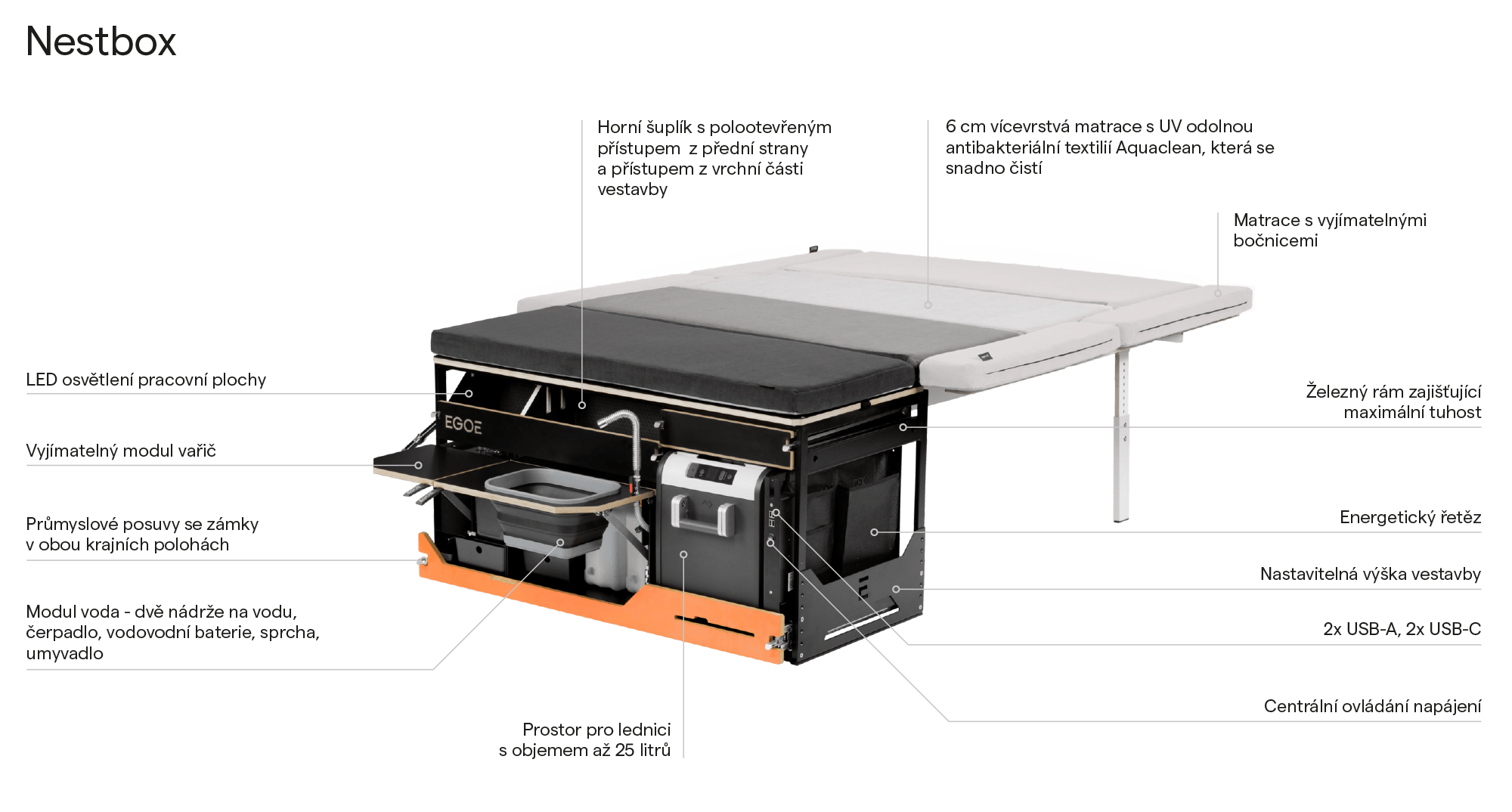 Nestbox

Horní šuplík s polootevřeným přístupem z přední strany a přístupem z vrchní části vestavby

6 cm vícevrstvá matrace s UV odolnou antibakteriální textilií Aquaclean, která se snadno čistí

Matrace s vyjímatelnými bočnicemi

LED osvětlení pracovní plochy

Vyjímatelný modul vařič

Průmyslové posuvy se zámky v obou krajních polohách

Modul voda - dvě nádrže na vodu, čerpadlo, vodovodní baterie, sprcha, umyvadlo

EGOE

Železný rám zajišťující maximální tuhost

Energetický řetěz

Nastavitelná výška vestavby

2x USB-A, 2x USB-C

Centrální ovládání napájení

Prostor pro lednici s objemem až 25 litrů